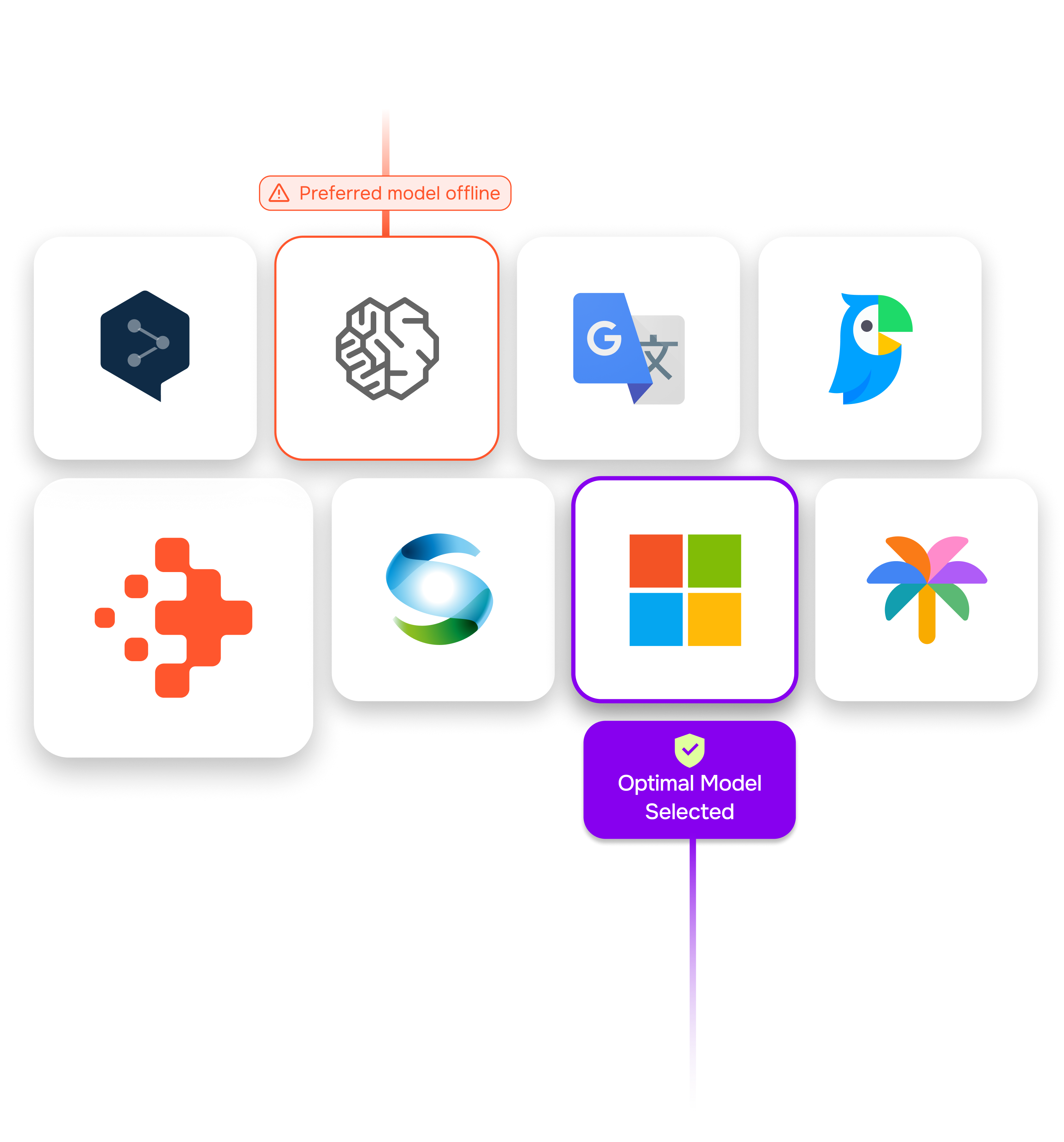 Preferred model offline

G

文

Optimal Model Selected