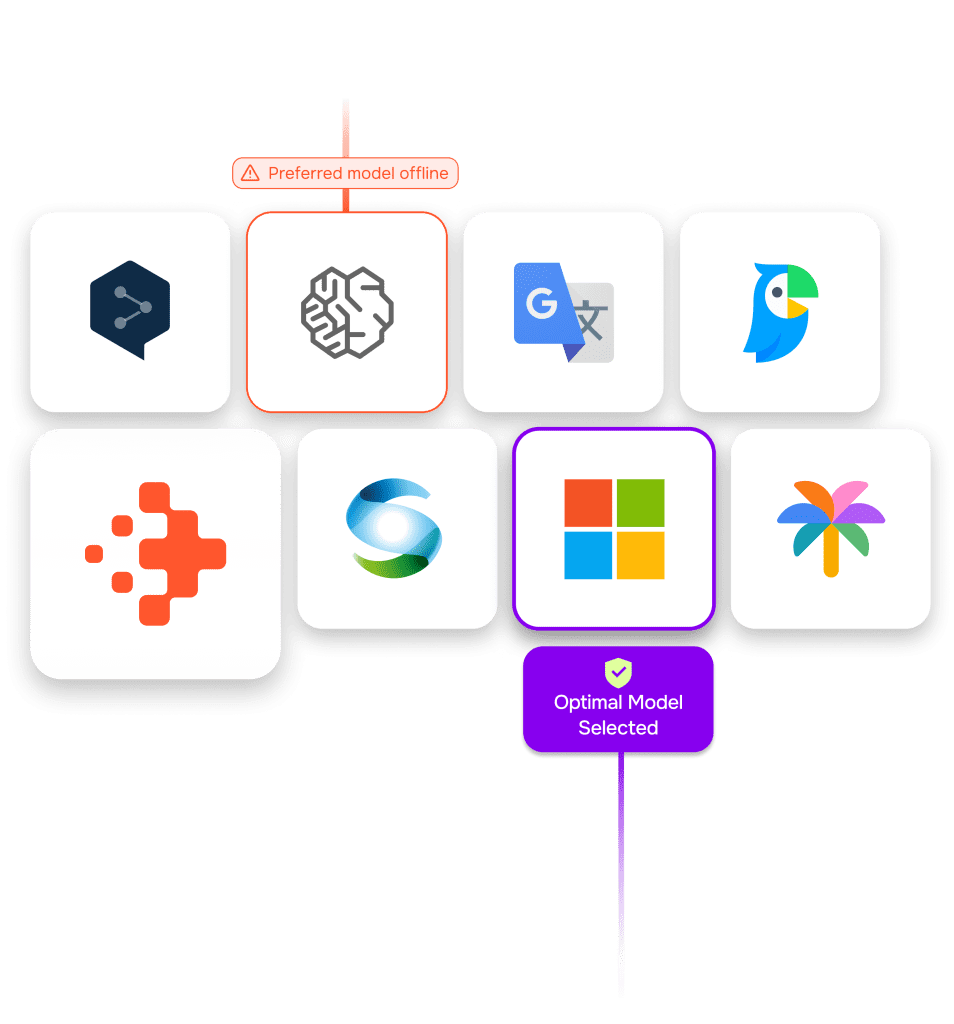 Preferred model offline

G 文

Optimal Model Selected